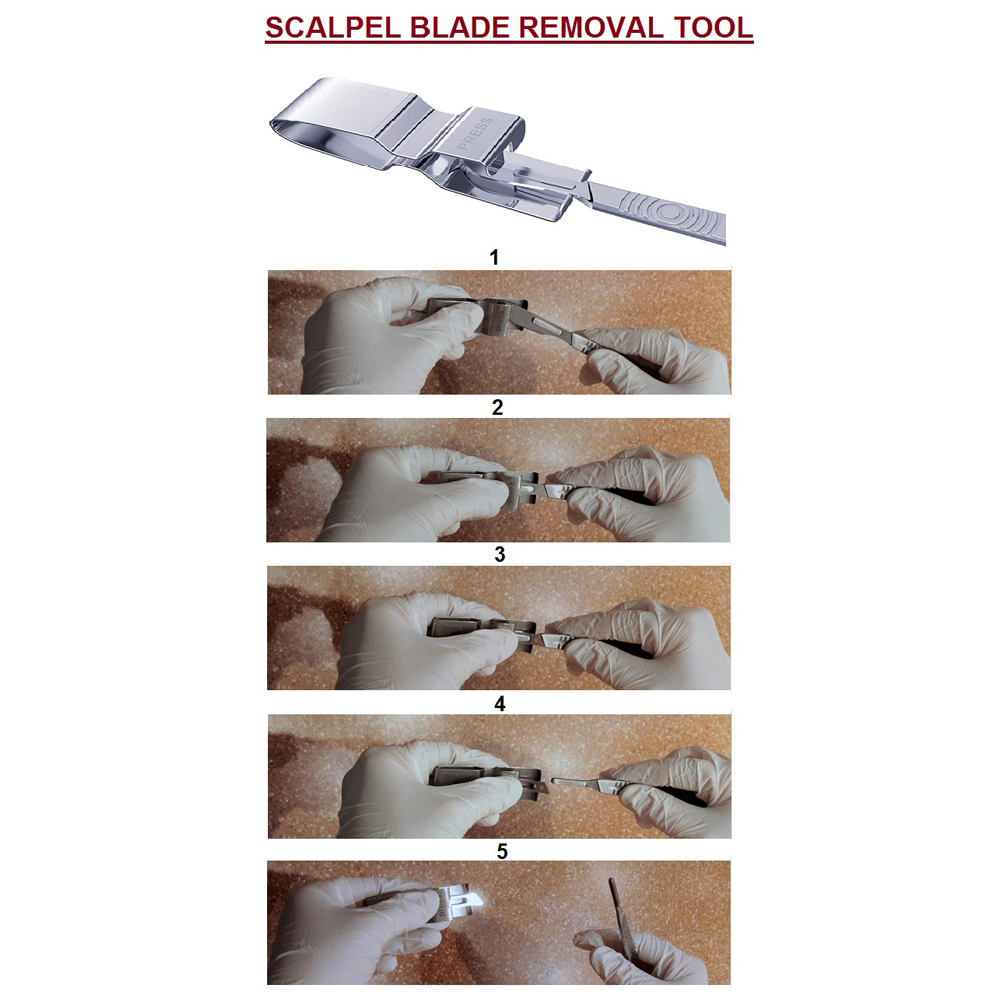 SCALPEL BLADE REMOVAL TOOL

PRESS

1

2

3

4

5