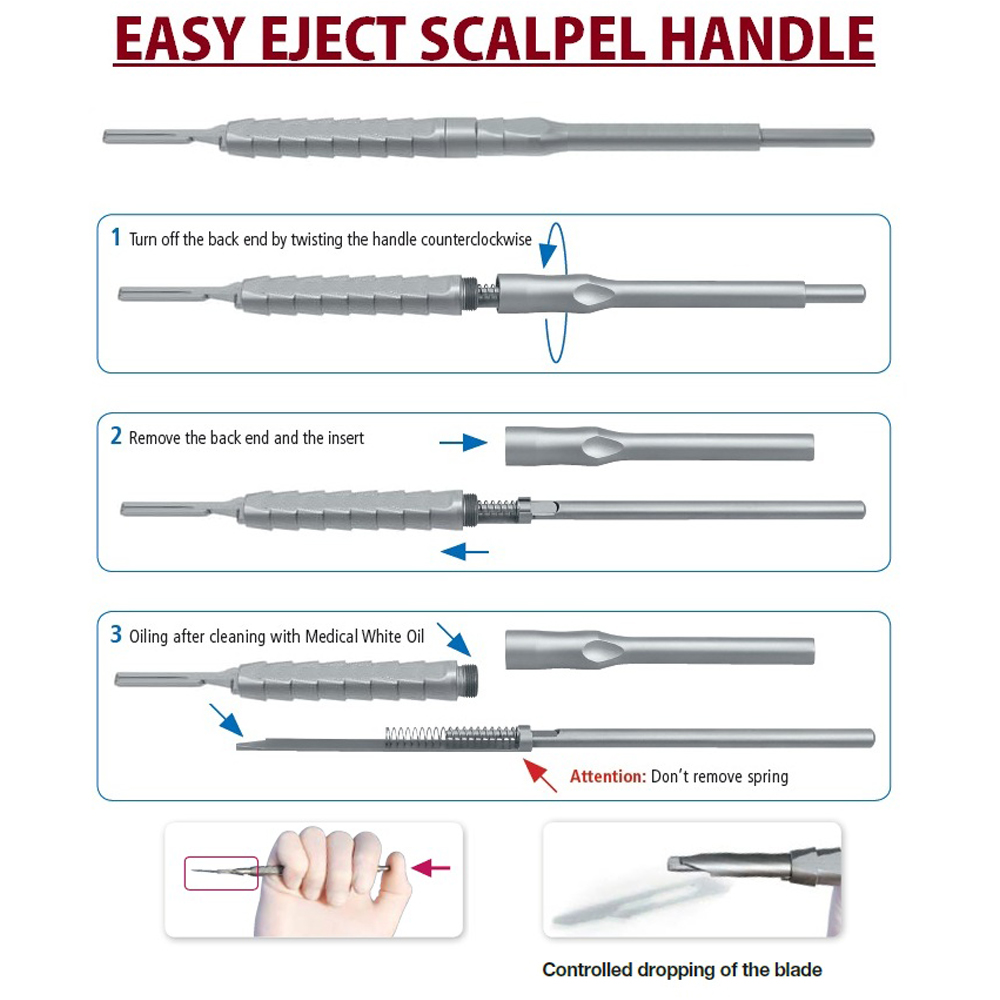 EASY EJECT SCALPEL HANDLE

1 Turn off the back end by twisting the handle counterclockwise

2 Remove the back end and the insert

3 Oiling after cleaning with Medical White Oil

Attention: Don't remove spring

Controlled dropping of the blade