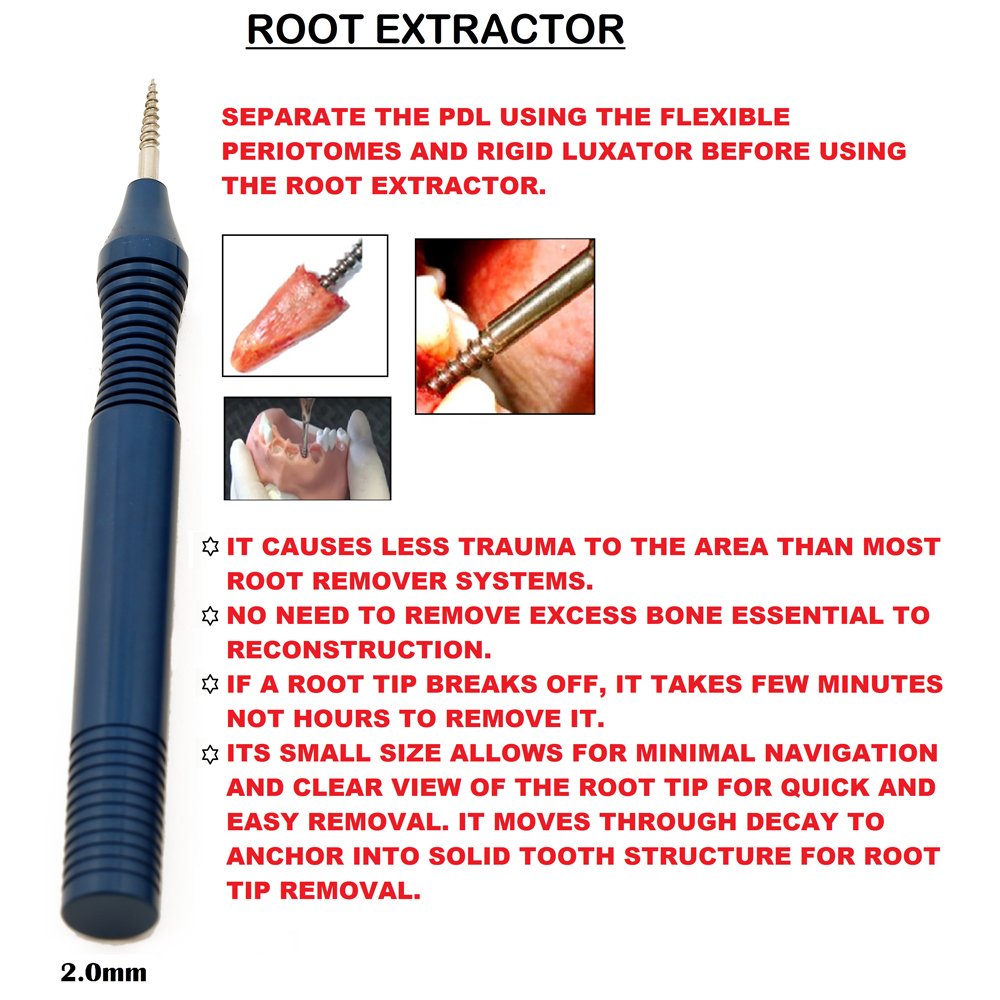 ROOT EXTRACTOR

SEPARATE THE PDL USING THE FLEXIBLE PERIOTOMES AND RIGID LUXATOR BEFORE USING THE ROOT EXTRACTOR.

✡ IT CAUSES LESS TRAUMA TO THE AREA THAN MOST ROOT REMOVER SYSTEMS.
✡ NO NEED TO REMOVE EXCESS BONE ESSENTIAL TO RECONSTRUCTION.
✡ IF A ROOT TIP BREAKS OFF, IT TAKES FEW MINUTES NOT HOURS TO REMOVE IT.
✡ ITS SMALL SIZE ALLOWS FOR MINIMAL NAVIGATION AND CLEAR VIEW OF THE ROOT TIP FOR QUICK AND EASY REMOVAL. IT MOVES THROUGH DECAY TO ANCHOR INTO SOLID TOOTH STRUCTURE FOR ROOT TIP REMOVAL.

2.0mm